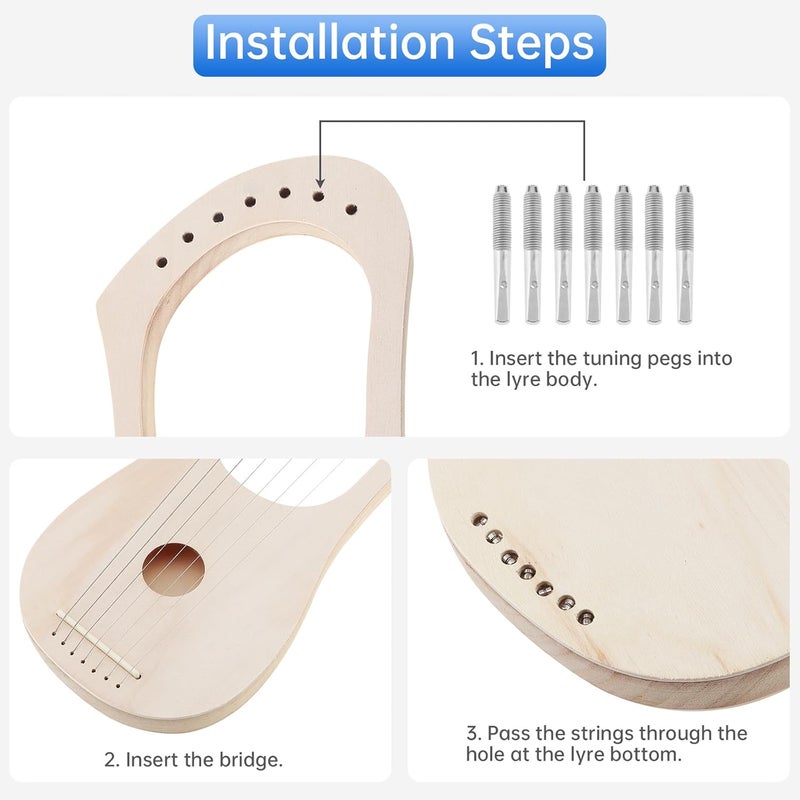 Installation Steps

1. Insert the tuning pegs into the lyre body.

2. Insert the bridge.

3. Pass the strings through the hole at the lyre bottom.